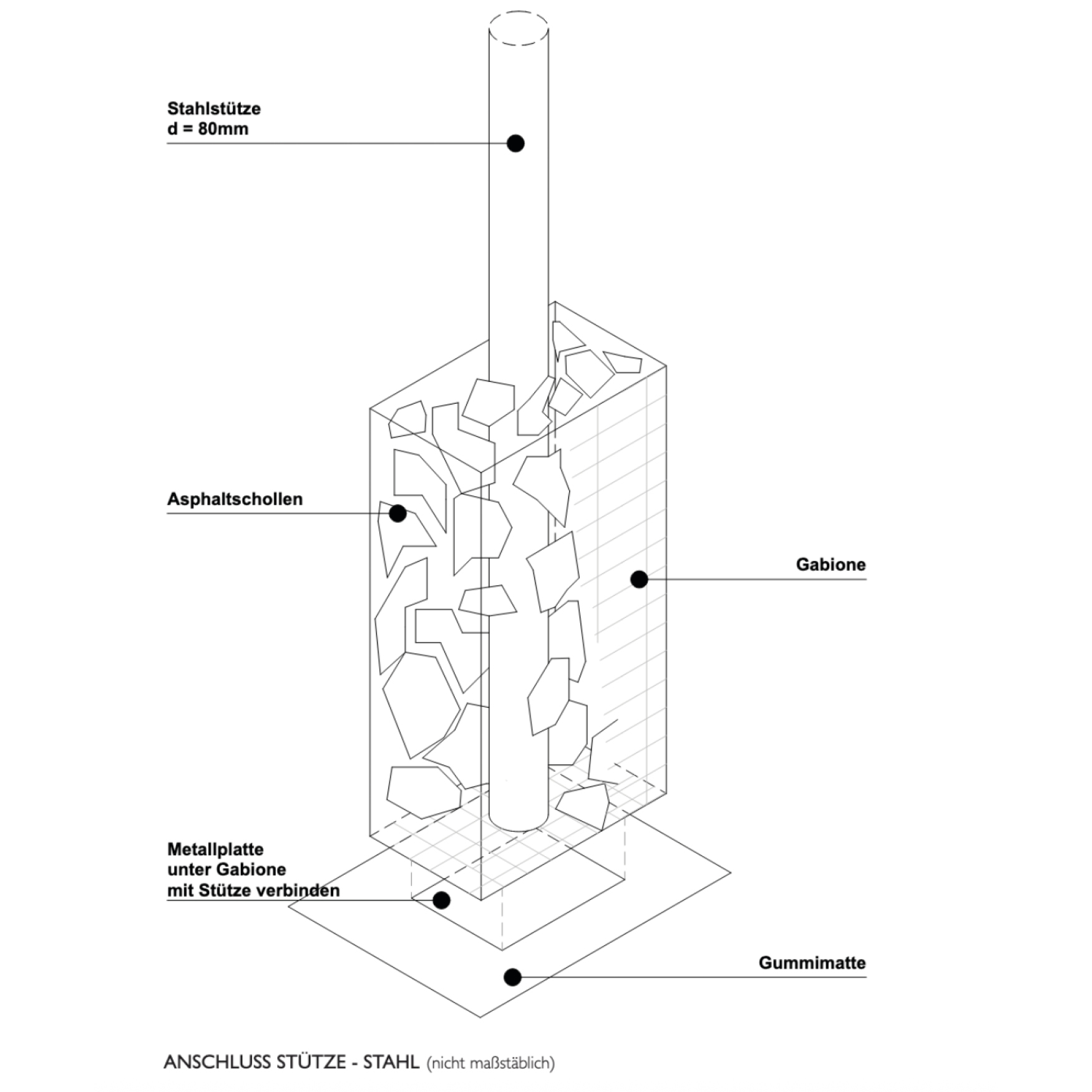 Stahlstütze
d = 80mm

Asphaltschollen

Gabione

Metallplatte
unter Gabione
mit Stütze verbinden

Gummimatte

ANSCHLUSS STÜTZE - STAHL (nicht maßstäblich)